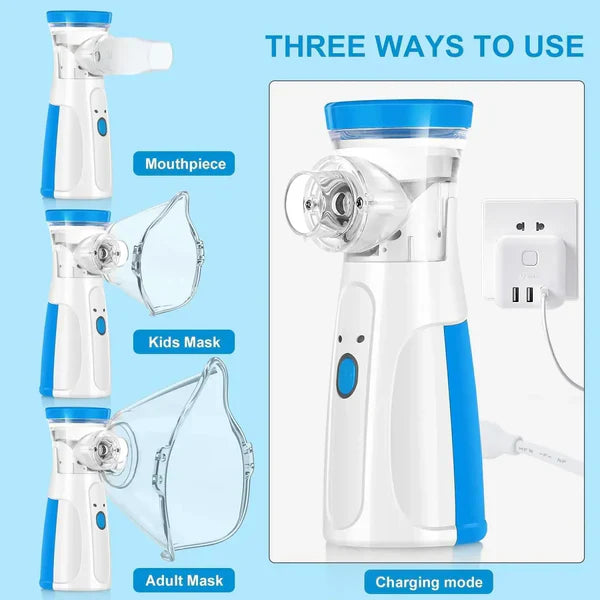 THREE WAYS TO USE

Mouthpiece

Kids Mask

Adult Mask

Charging mode