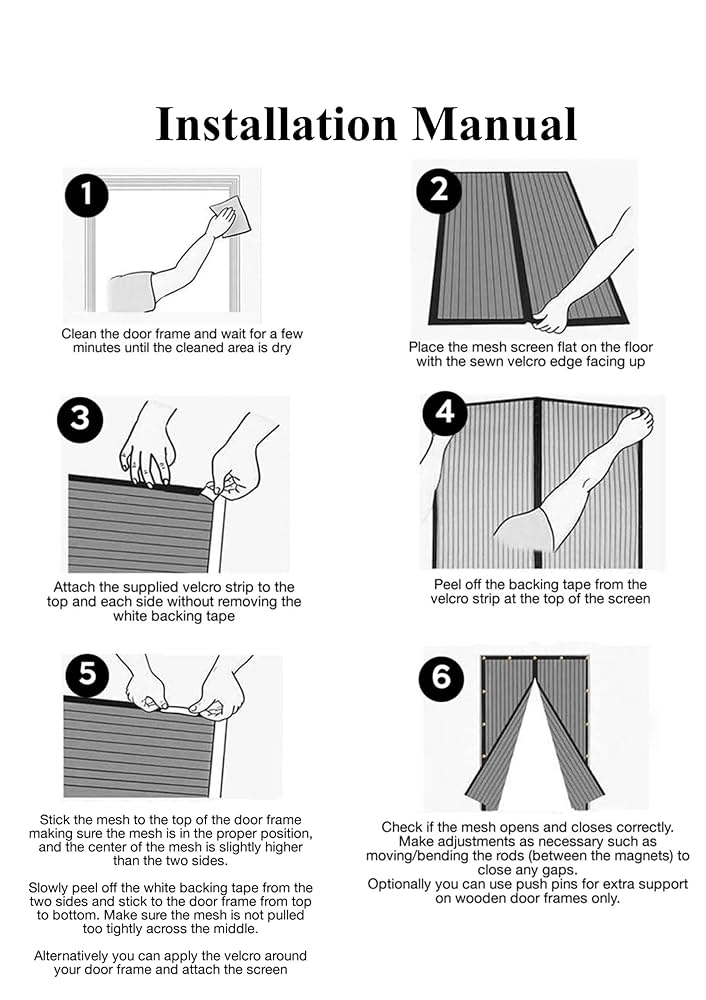 Installation Manual

1

Clean the door frame and wait for a few minutes until the cleaned area is dry

2

Place the mesh screen flat on the floor with the sewn velcro edge facing up

3

Attach the supplied velcro strip to the top and each side without removing the white backing tape

4

Peel off the backing tape from the velcro strip at the top of the screen

5

Stick the mesh to the top of the door frame making sure the mesh is in the proper position, and the center of the mesh is slightly higher than the two sides.

Slowly peel off the white backing tape from the two sides and stick to the door frame from top to bottom. Make sure the mesh is not pulled too tightly across the middle.

Alternatively you can apply the velcro around your door frame and attach the screen

6

Check if the mesh opens and closes correctly. Make adjustments as necessary such as moving/bending the rods (between the magnets) to close any gaps.
Optionally you can use push pins for extra support on wooden door frames only.