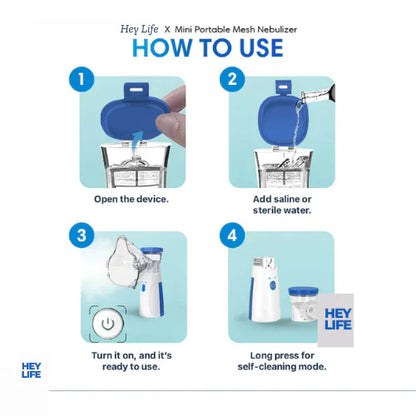 Hey Life X Mini Portable Mesh Nebulizer

HOW TO USE

1

Open the device.

2

Add saline or sterile water.

3

Turn it on, and it's ready to use.

4

HEY LIFE

Long press for self-cleaning mode.

HEY LIFE